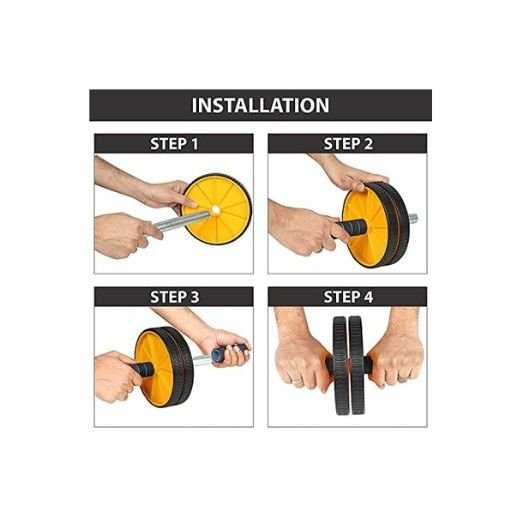 INSTALLATION

STEP 1

STEP 2

STEP 3

STEP 4